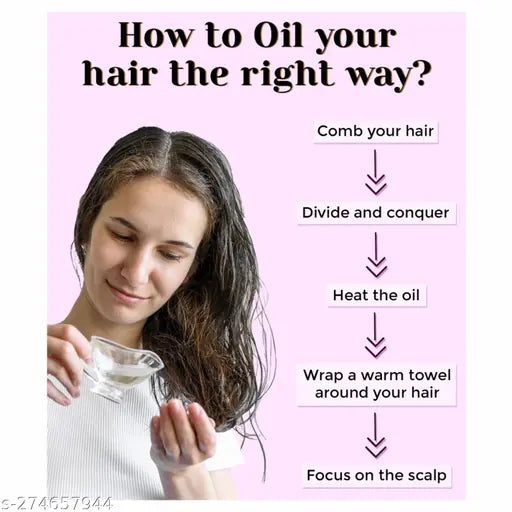 How to Oil your hair the right way?

Comb your hair

Divide and conquer

Heat the oil

Wrap a warm towel around your hair

Focus on the scalp

s-274657944