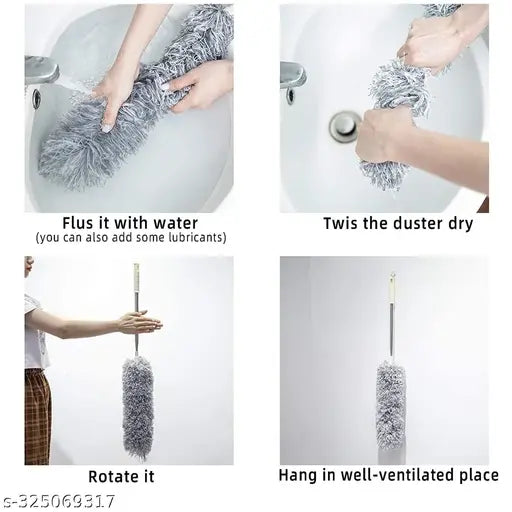 Flus it with water
(you can also add some lubricants)

Twis the duster dry

Rotate it

Hang in well-ventilated place

s-325069317