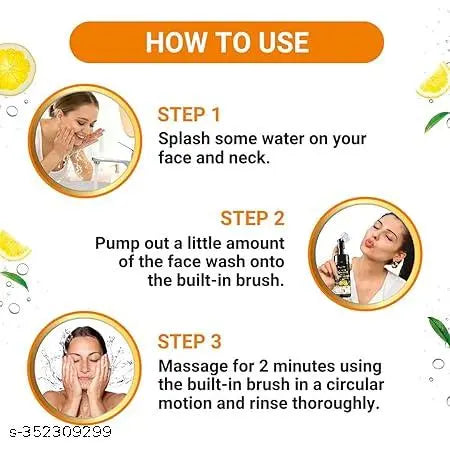 HOW TO USE

STEP 1
Splash some water on your face and neck.

STEP 2
Pump out a little amount of the face wash onto the built-in brush.

STEP 3
Massage for 2 minutes using the built-in brush in a circular motion and rinse thoroughly.

s-352309299